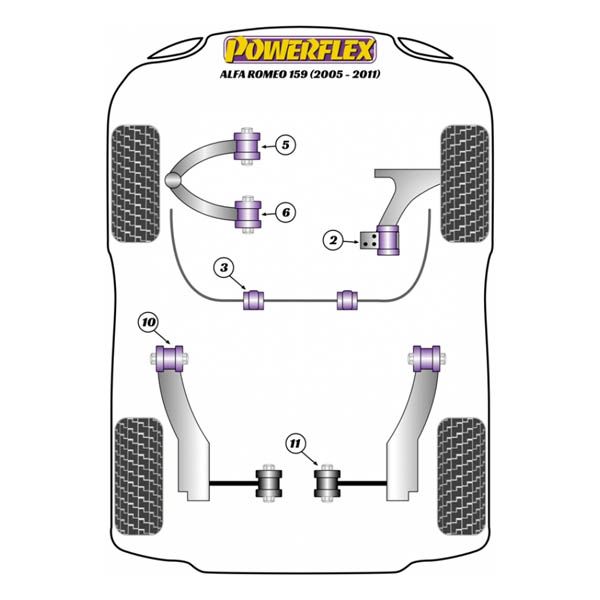 POWERFLEX
ALFA ROMEO 159 (2005 - 2011)

5
6
2
3
10
11