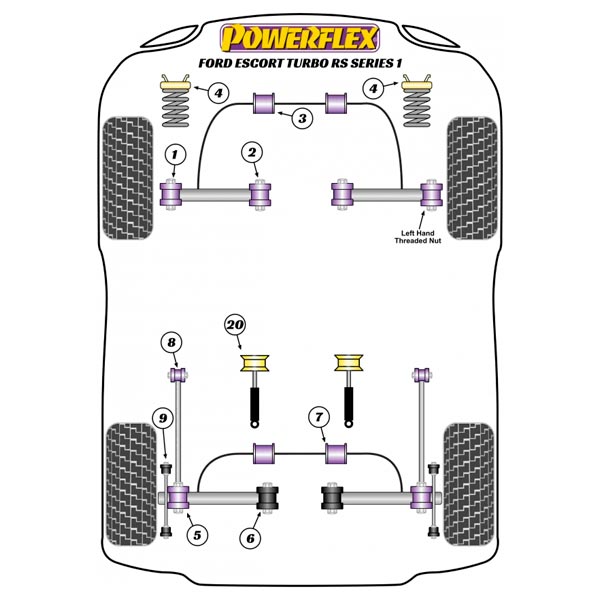 POWERFLEX
FORD ESCORT TURBO RS SERIES 1

4
3
4
1
2
Left Hand Threaded Nut

20
8
9
7
5
6